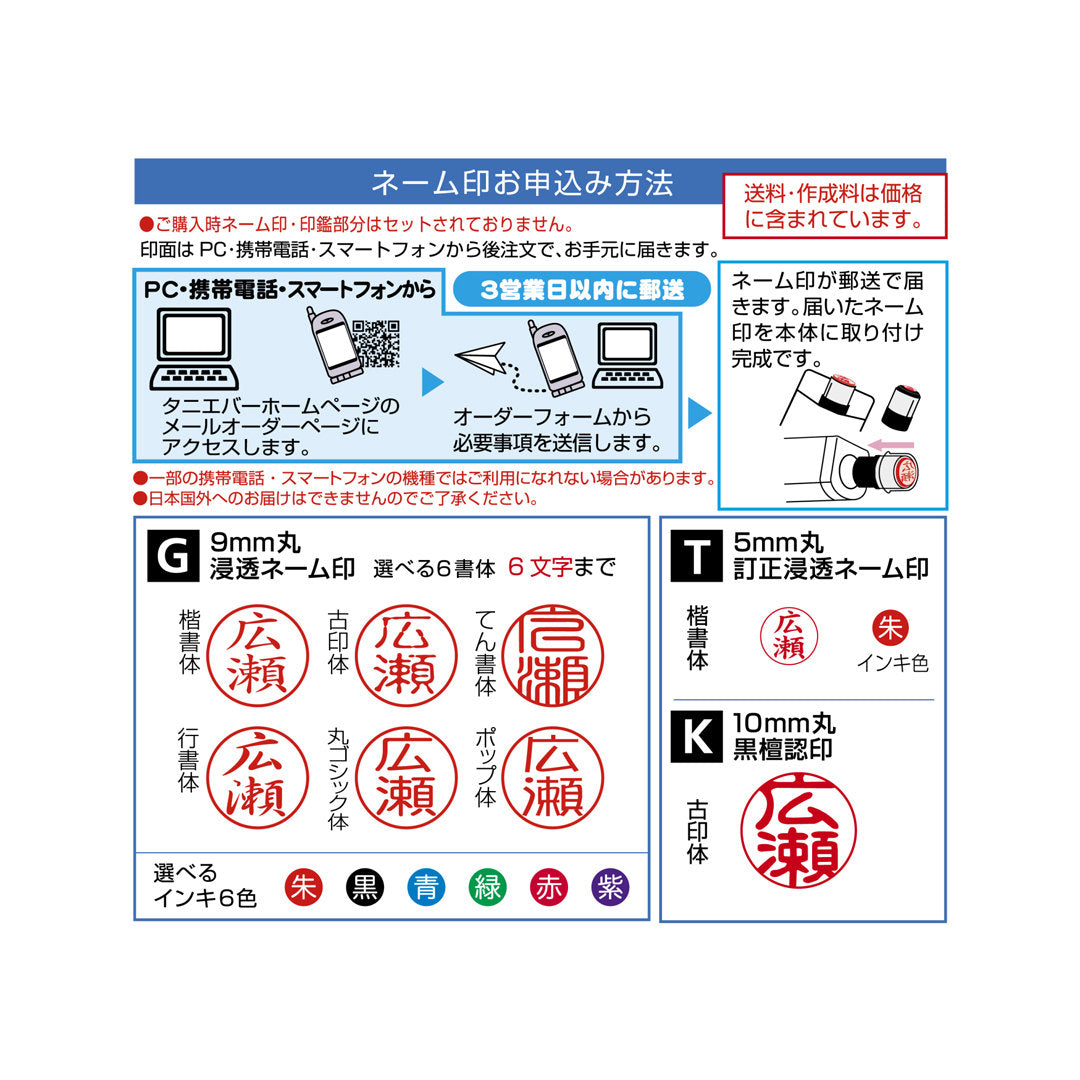 ネーム印お申込み方法

送料・作成料は価格に含まれています。

●ご購入時ネーム印・印鑑部分はセットされておりません。
印面は PC・携帯電話・スマートフォンから後注文で、お手元に届きます。

PC・携帯電話・スマートフォンから

3営業日以内に郵送

タニエバーホームページのメールオーダーページにアクセスします。

オーダーフォームから必要事項を送信します。

ネーム印が郵送で届きます。届いたネーム印を本体に取り付け完成です。

●一部の携帯電話・スマートフォンの機種ではご利用になれない場合があります。
●日本国外へのお届けはできませんのでご了承ください。

G 9mm丸 浸透ネーム印 選べる6書体 6文字まで

楷書体 広瀬
古印体 広瀬
てん書体 広瀬
行書体 広瀬
丸ゴシック体 広瀬
ポップ体 広瀬

選べるインキ6色 朱 黒 青 緑 赤 紫

T 5mm丸 訂正浸透ネーム印

楷書体 広瀬
朱 インキ色

K 10mm丸 黒檀認印

古印体 広瀬